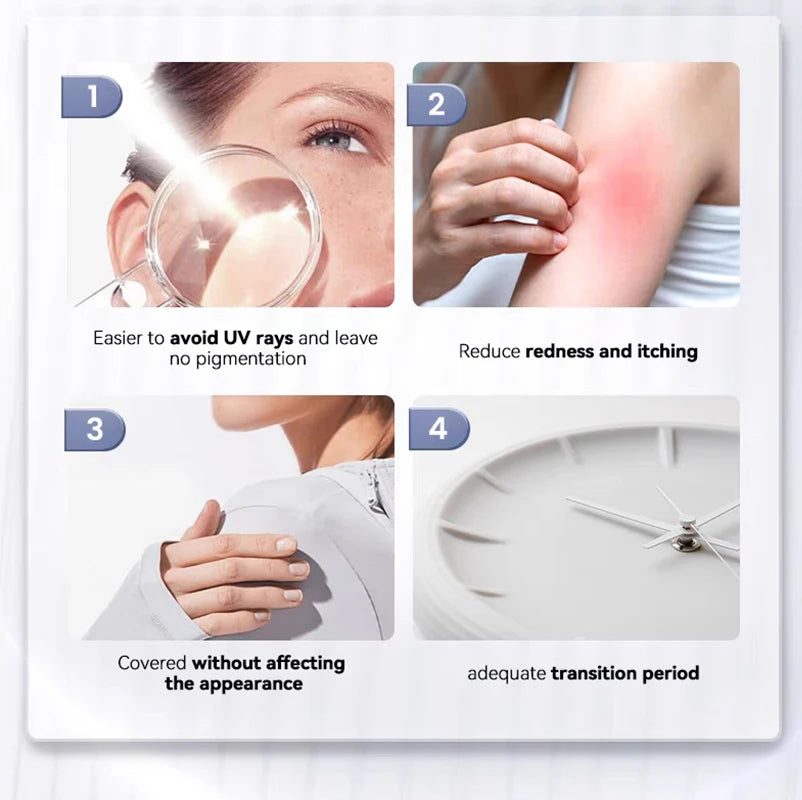 1

Easier to avoid UV rays and leave no pigmentation

2

Reduce redness and itching

3

Covered without affecting the appearance

4

adequate transition period