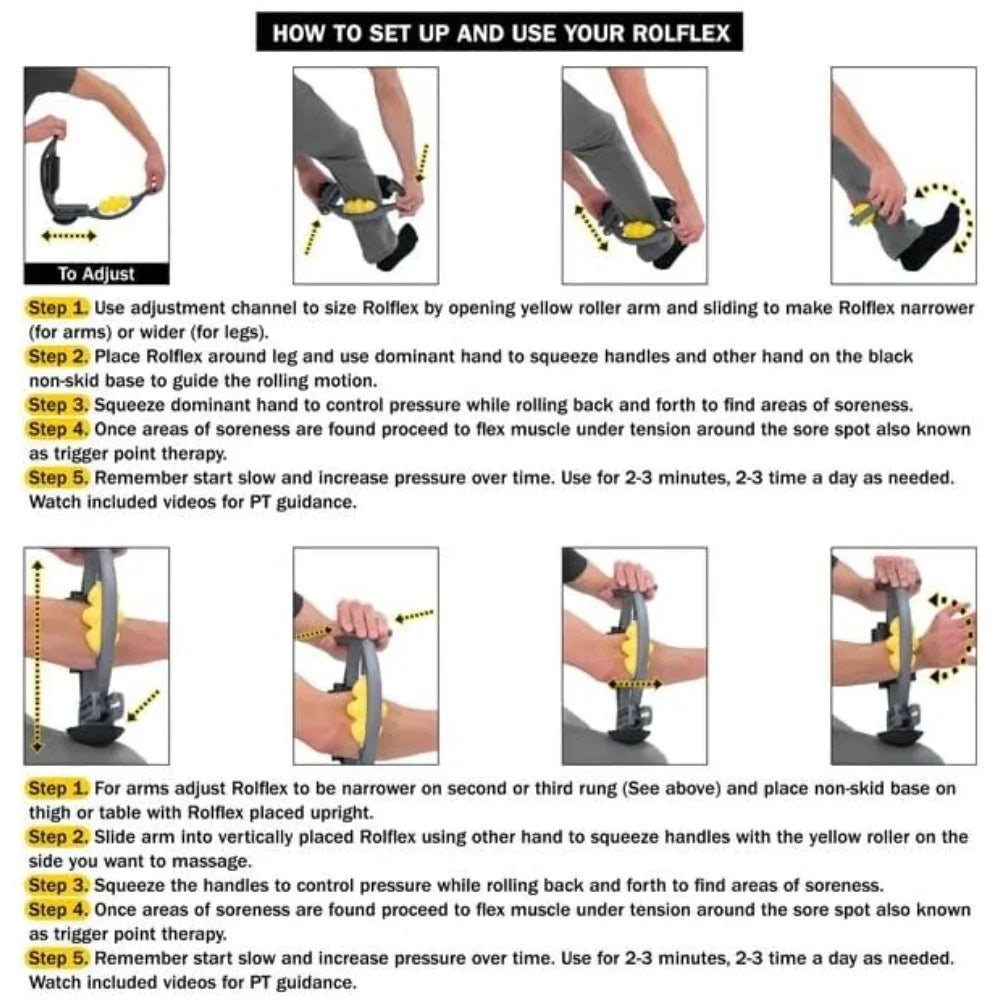 HOW TO SET UP AND USE YOUR ROLFLEX

To Adjust

Step 1. Use adjustment channel to size Rolflex by opening yellow roller arm and sliding to make Rolflex narrower (for arms) or wider (for legs).
Step 2. Place Rolflex around leg and use dominant hand to squeeze handles and other hand on the black non-skid base to guide the rolling motion.
Step 3. Squeeze dominant hand to control pressure while rolling back and forth to find areas of soreness.
Step 4. Once areas of soreness are found proceed to flex muscle under tension around the sore spot also known as trigger point therapy.
Step 5. Remember start slow and increase pressure over time. Use for 2-3 minutes, 2-3 time a day as needed. Watch included videos for PT guidance.

Step 1. For arms adjust Rolflex to be narrower on second or third rung (See above) and place non-skid base on thigh or table with Rolflex placed upright.
Step 2. Slide arm into vertically placed Rolflex using other hand to squeeze handles with the yellow roller on the side you want to massage.
Step 3. Squeeze the handles to control pressure while rolling back and forth to find areas of soreness.
Step 4. Once areas of soreness are found proceed to flex muscle under tension around the sore spot also known as trigger point therapy.
Step 5. Remember start slow and increase pressure over time. Use for 2-3 minutes, 2-3 time a day as needed. Watch included videos for PT guidance.